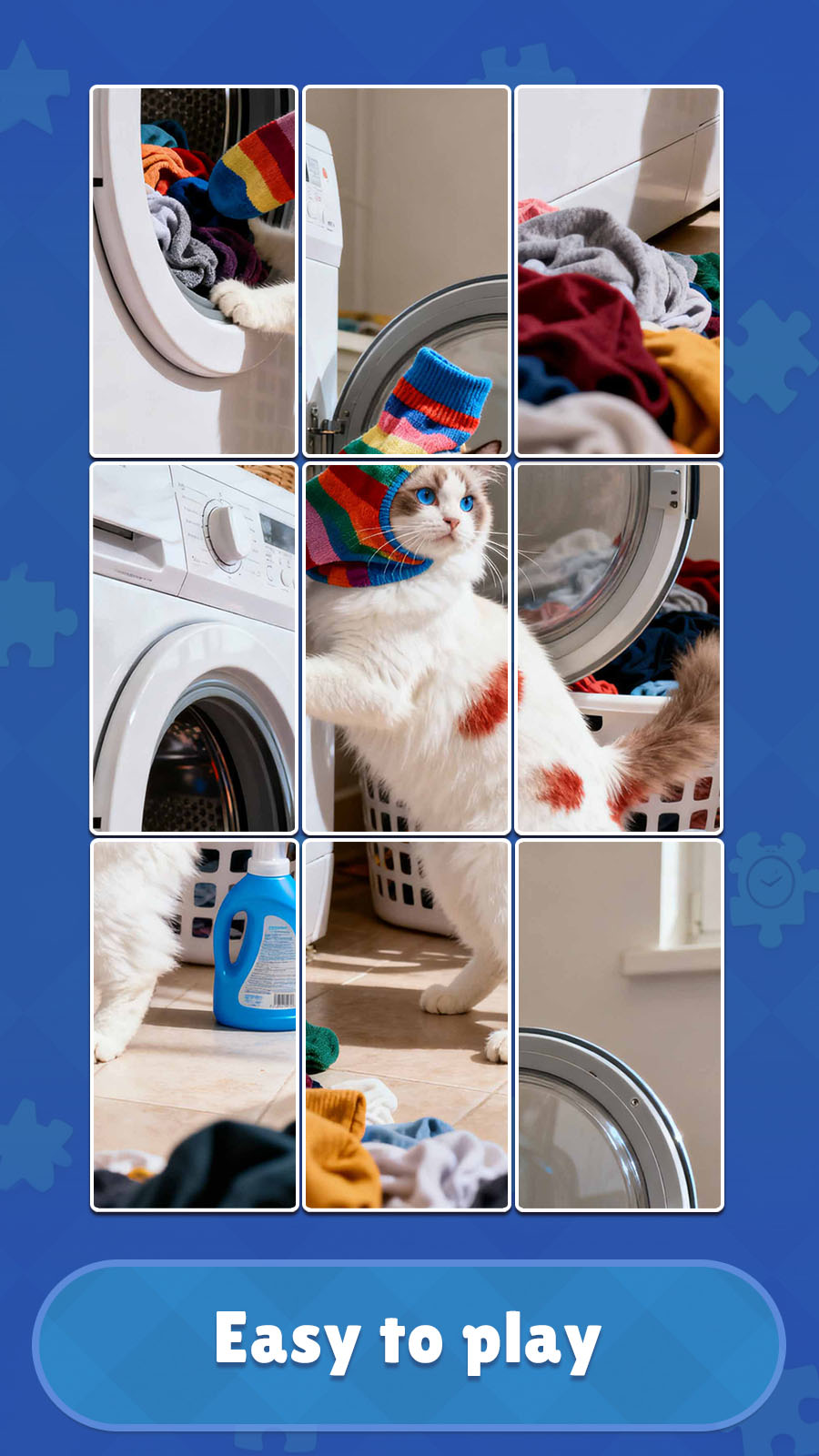 Easy to play